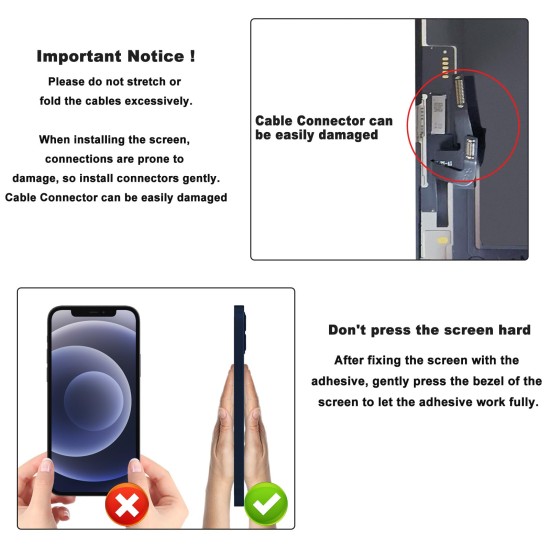 Important Notice !

Please do not stretch or fold the cables excessively.

When installing the screen, connections are prone to damage, so install connectors gently. Cable Connector can be easily damaged

Cable Connector can be easily damaged

Don't press the screen hard

After fixing the screen with the adhesive, gently press the bezel of the screen to let the adhesive work fully.