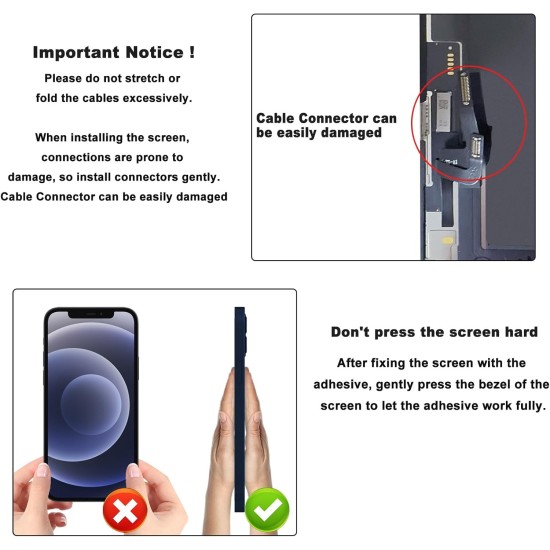 Important Notice !

Please do not stretch or fold the cables excessively.

When installing the screen, connections are prone to damage, so install connectors gently. Cable Connector can be easily damaged

Cable Connector can be easily damaged

Don't press the screen hard

After fixing the screen with the adhesive, gently press the bezel of the screen to let the adhesive work fully.